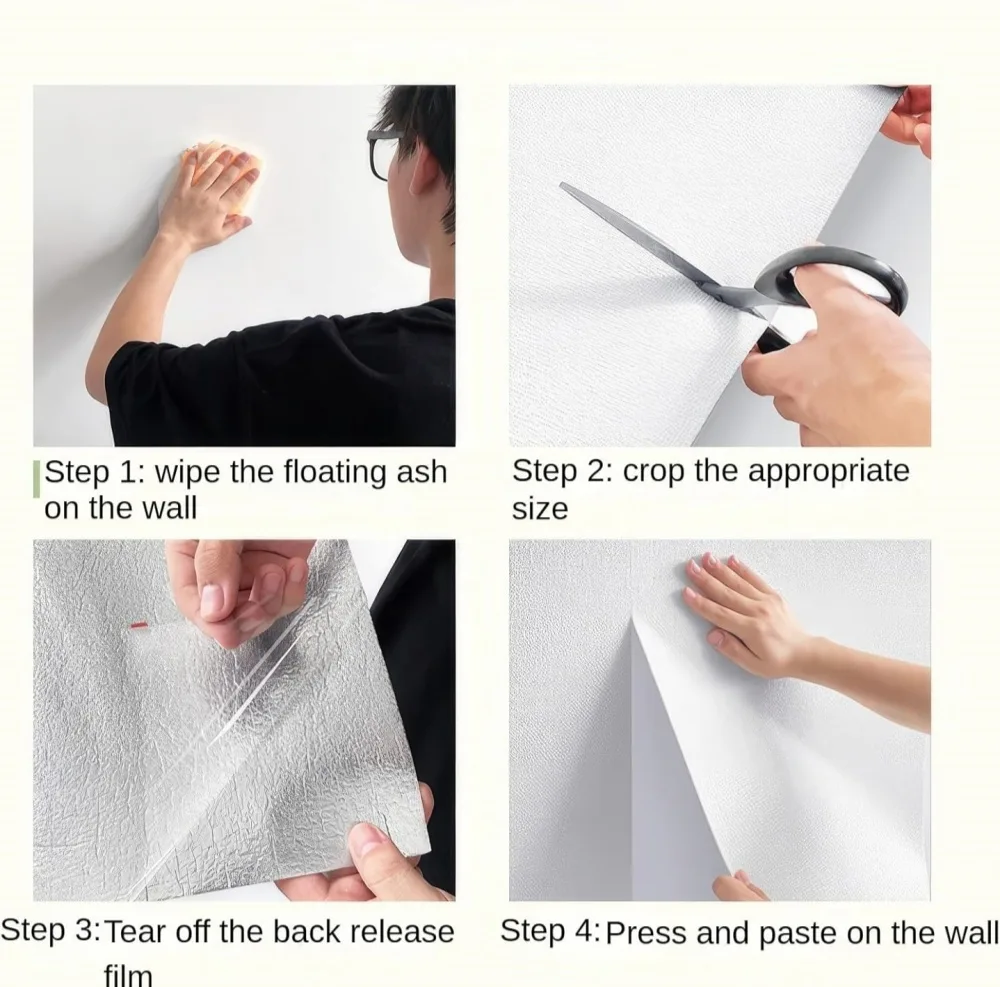 Step 1: wipe the floating ash on the wall

Step 2: crop the appropriate size

Step 3: Tear off the back release film

Step 4: Press and paste on the wall