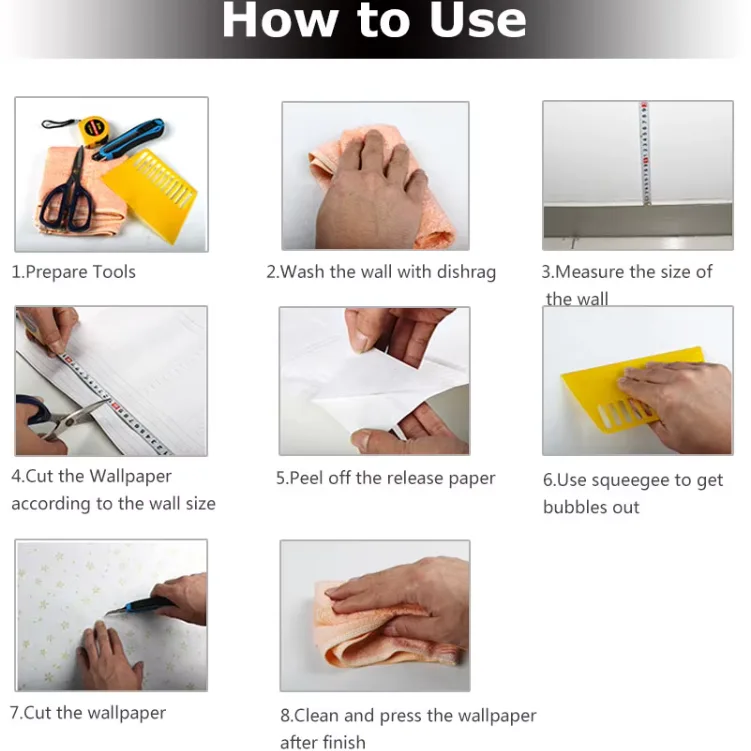 How to Use

1.Prepare Tools

2.Wash the wall with dishrag

3.Measure the size of the wall

4.Cut the Wallpaper according to the wall size

5.Peel off the release paper

6.Use squeegee to get bubbles out

7.Cut the wallpaper

8.Clean and press the wallpaper after finish