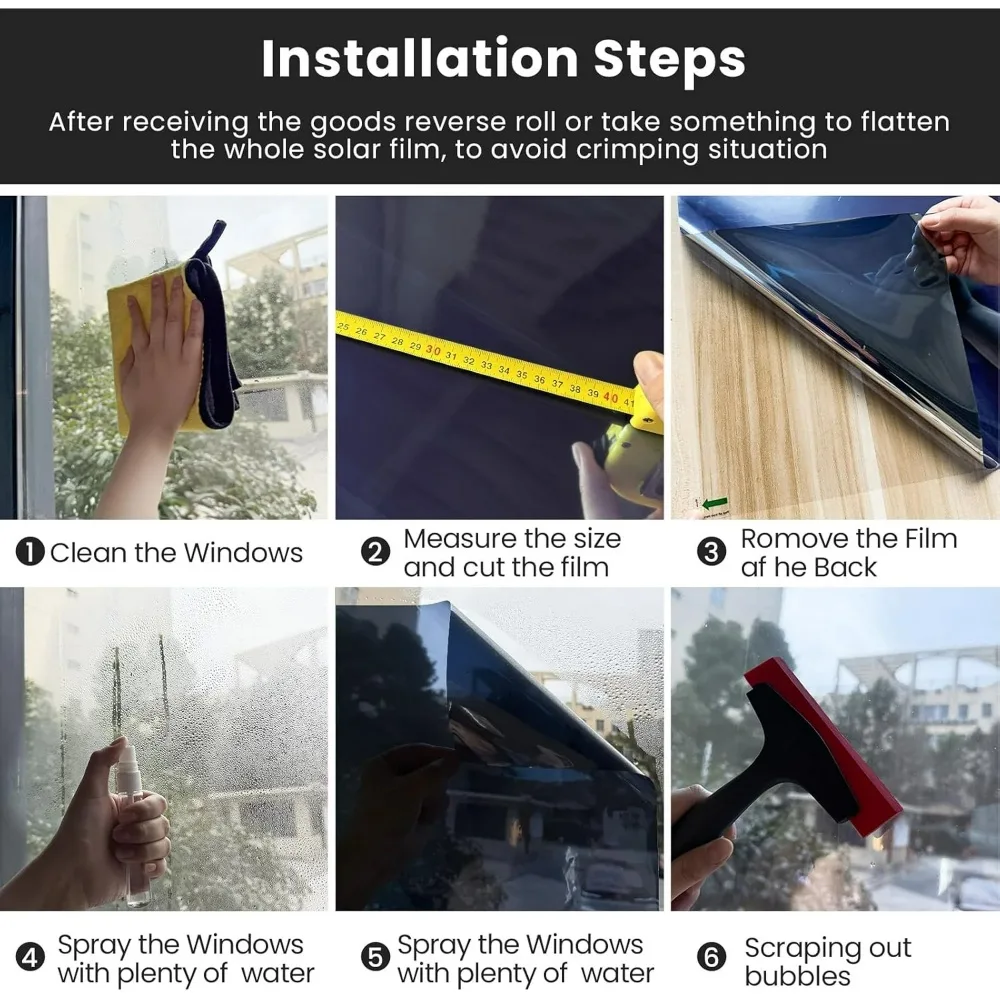 Installation Steps

After receiving the goods reverse roll or take something to flatten the whole solar film, to avoid crimping situation

25 26 27 28 29 30 31 32 33 34 35 36 37 38 39 40 41

❶ Clean the Windows

❷ Measure the size and cut the film

❸ Romove the Film af he Back

❹ Spray the Windows with plenty of water

❺ Spray the Windows with plenty of water

❻ Scraping out bubbles