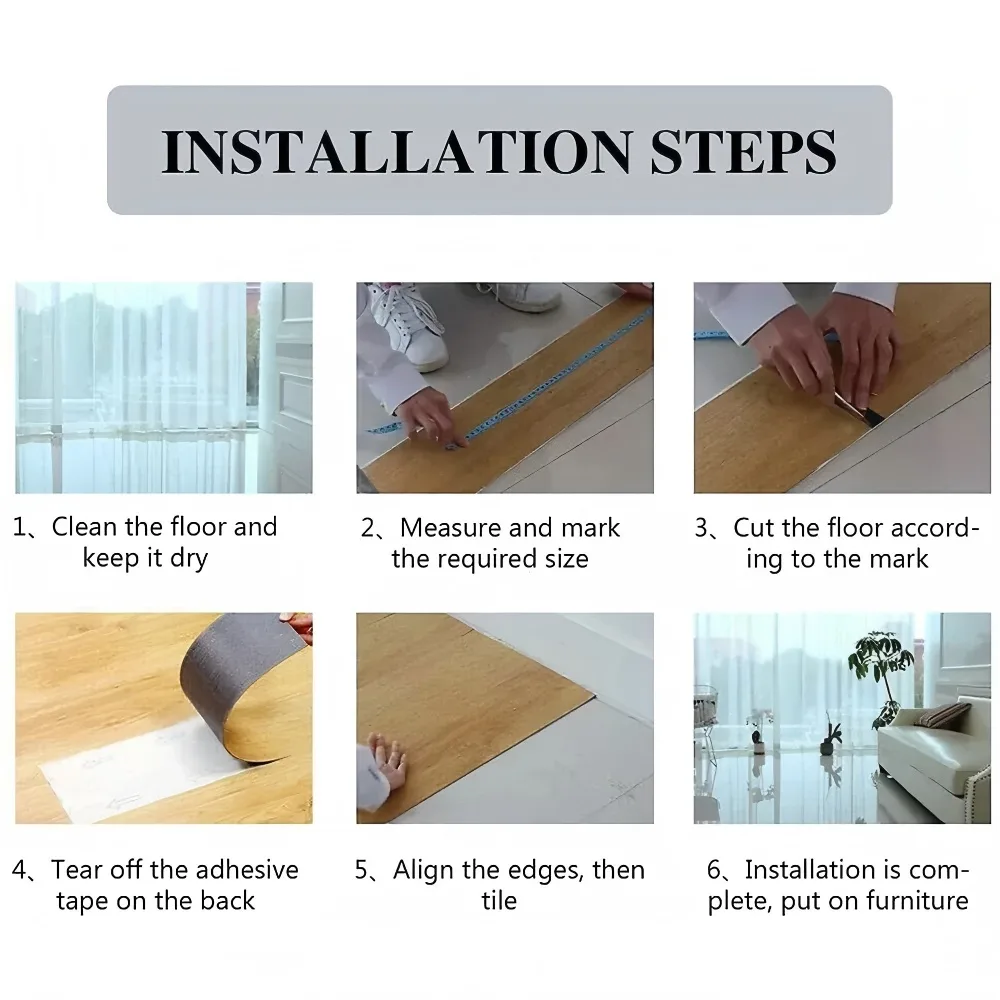 INSTALLATION STEPS

1、Clean the floor and keep it dry

2、Measure and mark the required size

3、Cut the floor according to the mark

4、Tear off the adhesive tape on the back

5、Align the edges, then tile

6、Installation is complete, put on furniture