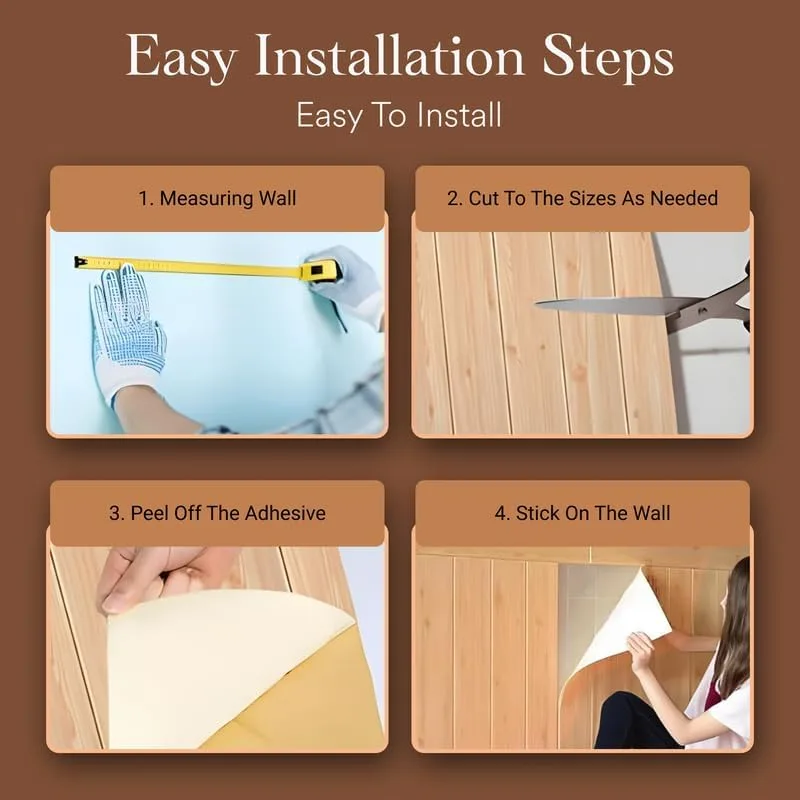 Easy Installation Steps
Easy To Install

1. Measuring Wall

2. Cut To The Sizes As Needed

3. Peel Off The Adhesive

4. Stick On The Wall