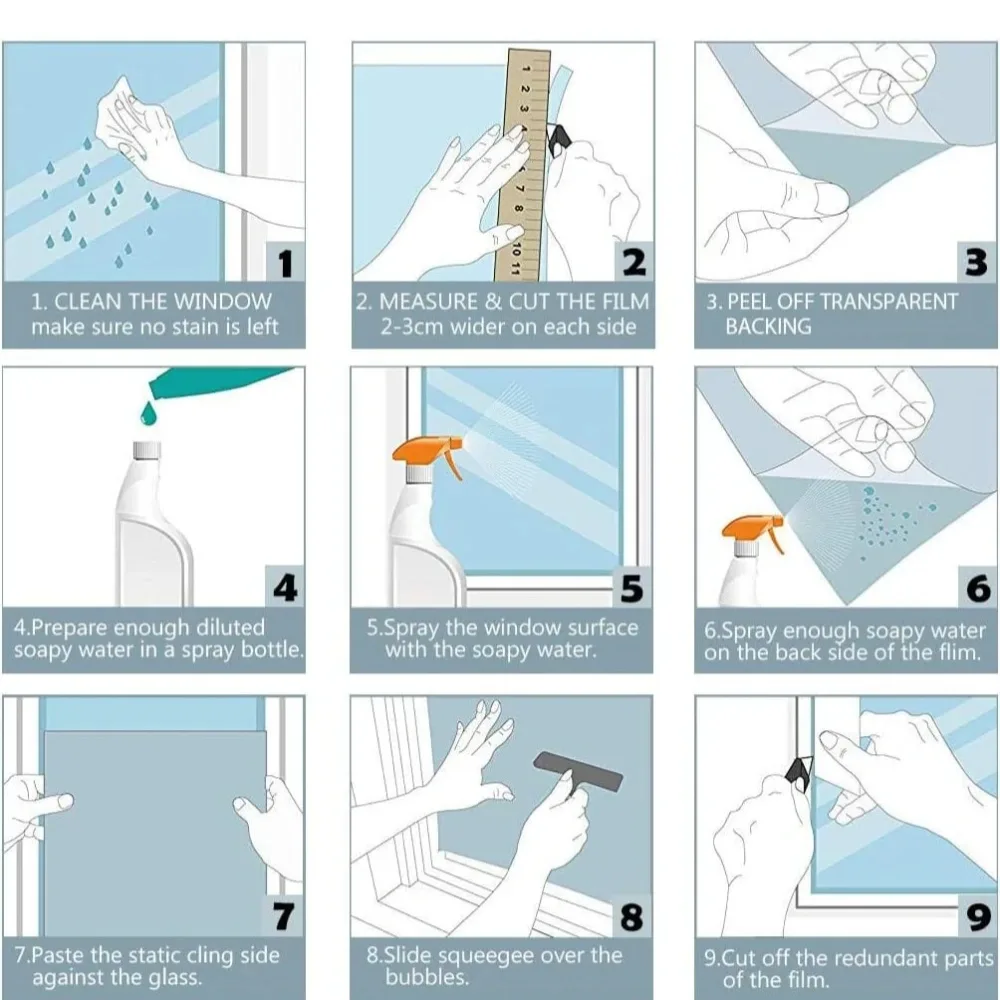 1

1. CLEAN THE WINDOW
make sure no stain is left

1 2 3 4 5 6 7 8 9 10 11

2

2. MEASURE & CUT THE FILM
2-3cm wider on each side

3

3. PEEL OFF TRANSPARENT
BACKING

4

4.Prepare enough diluted soapy water in a spray bottle.

5

5.Spray the window surface with the soapy water.

6

6.Spray enough soapy water on the back side of the flim.

7

7.Paste the static cling side against the glass.

8

8.Slide squeegee over the bubbles.

9

9.Cut off the redundant parts of the film.