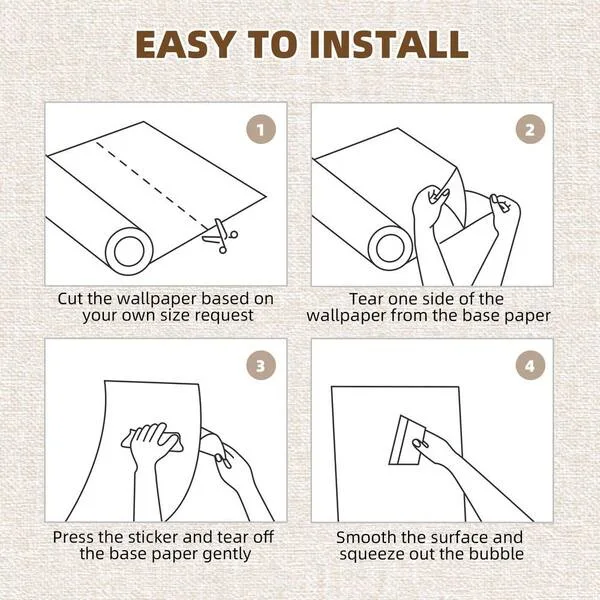 EASY TO INSTALL

1

Cut the wallpaper based on your own size request

2

Tear one side of the wallpaper from the base paper

3

Press the sticker and tear off the base paper gently

4

Smooth the surface and squeeze out the bubble