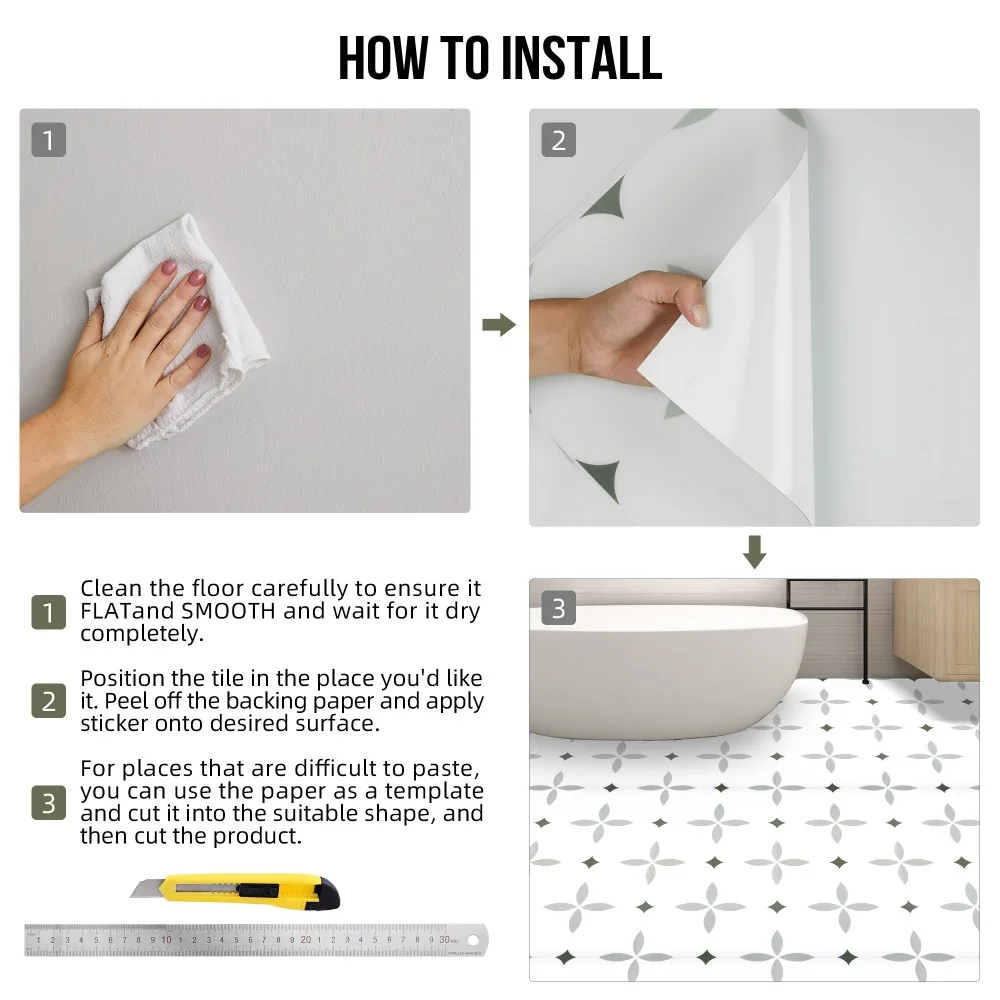 HOW TO INSTALL

1

2

3

1 Clean the floor carefully to ensure it FLATand SMOOTH and wait for it dry completely.

2 Position the tile in the place you'd like it. Peel off the backing paper and apply sticker onto desired surface.

3 For places that are difficult to paste, you can use the paper as a template and cut it into the suitable shape, and then cut the product.

1 2 3 4 5 6 7 8 9 10 1 2 3 4 5 6 7 8 9 20 1 2 3 4 5 6 7 8 9 30