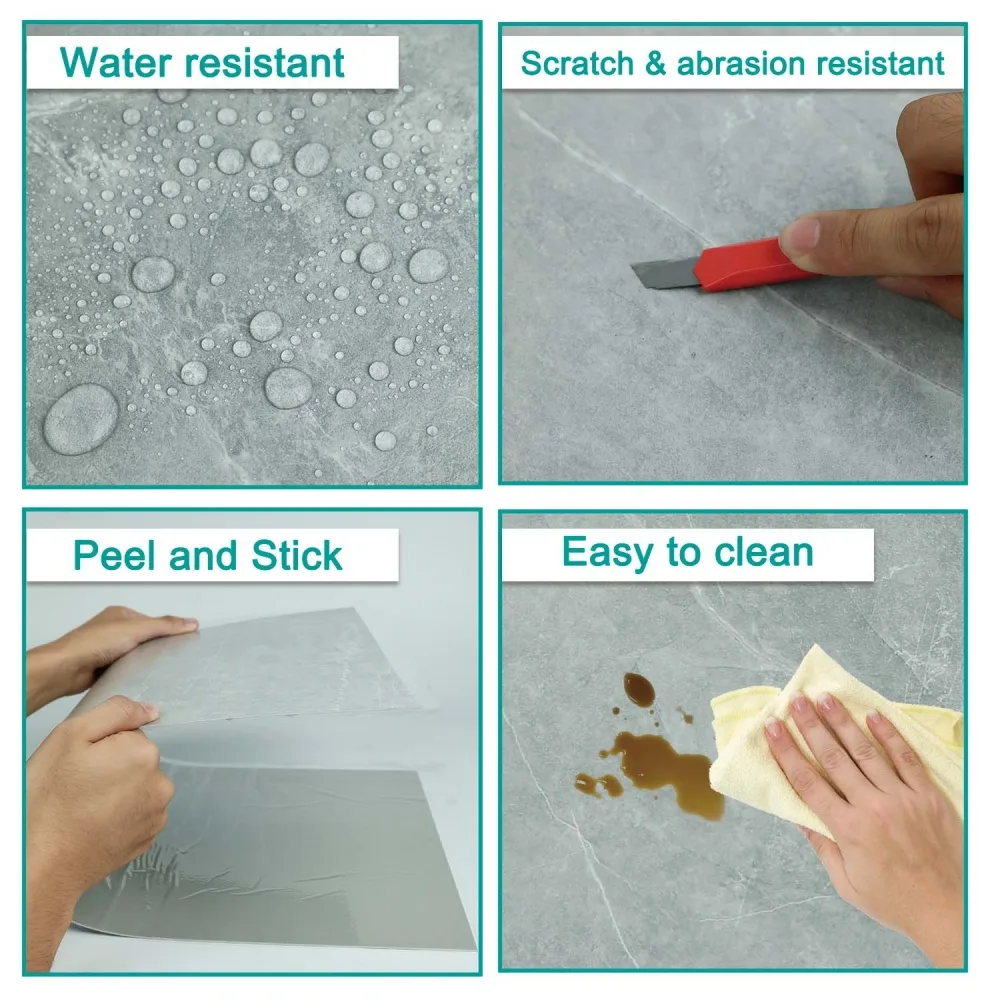 Water resistant

Scratch & abrasion resistant

Peel and Stick

Easy to clean