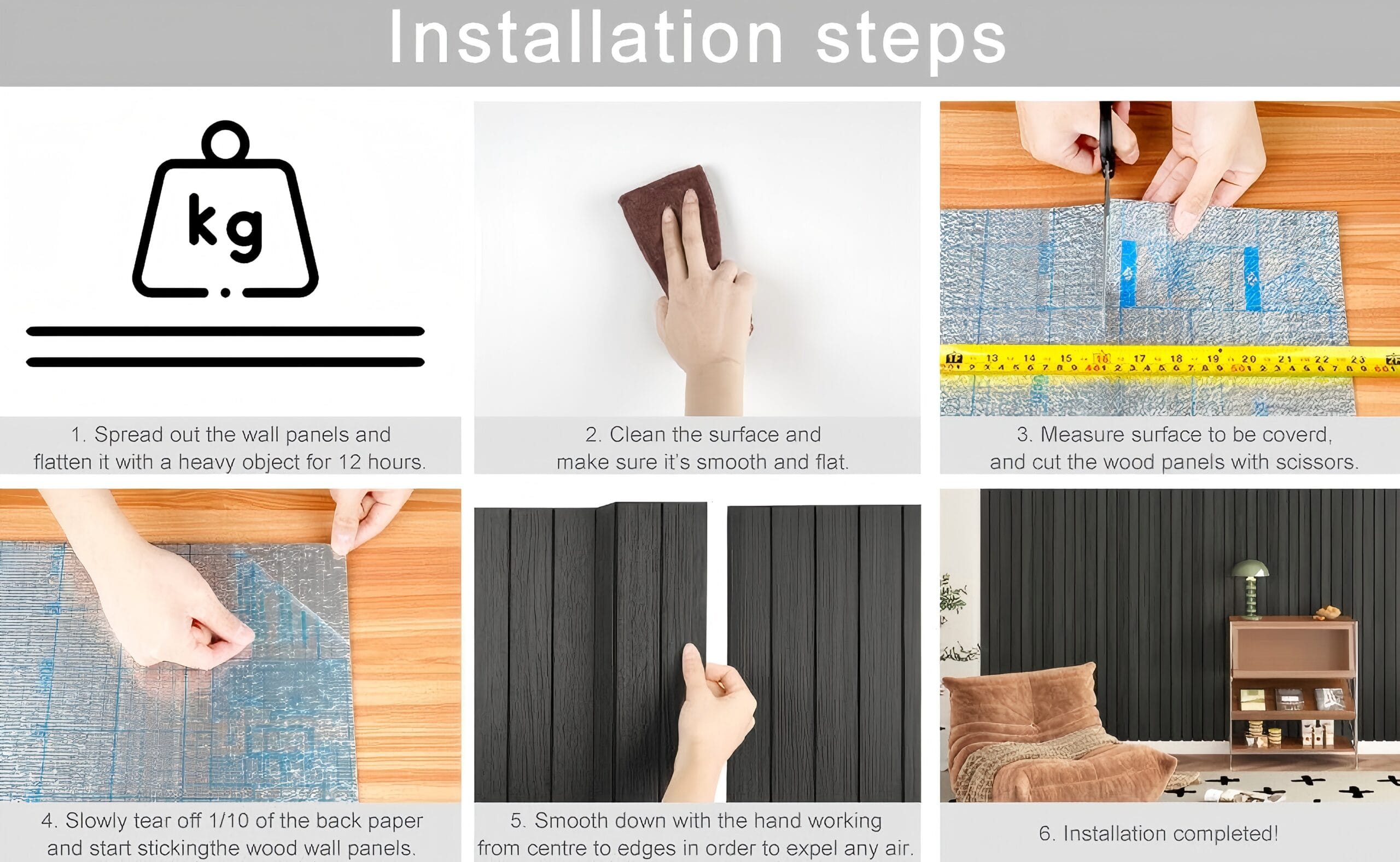 Installation steps

kg

1. Spread out the wall panels and flatten it with a heavy object for 12 hours.

2. Clean the surface and make sure it's smooth and flat.

13 14 15 16 17 18 19 20 21 22 23

3. Measure surface to be coverd, and cut the wood panels with scissors.

4. Slowly tear off 1/10 of the back paper and start stickingthe wood wall panels.

5. Smooth down with the hand working from centre to edges in order to expel any air.

6. Installation completed!