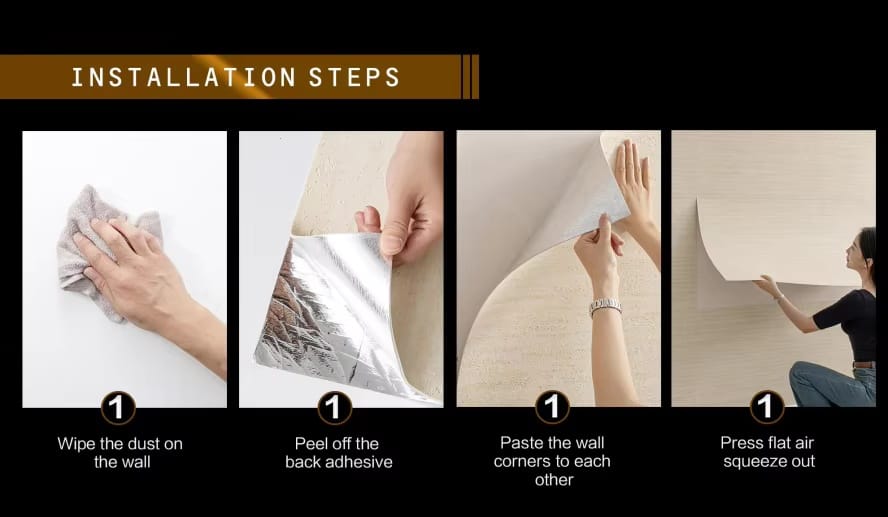 INSTALLATION STEPS

1
Wipe the dust on the wall

1
Peel off the back adhesive

1
Paste the wall corners to each other

1
Press flat air squeeze out